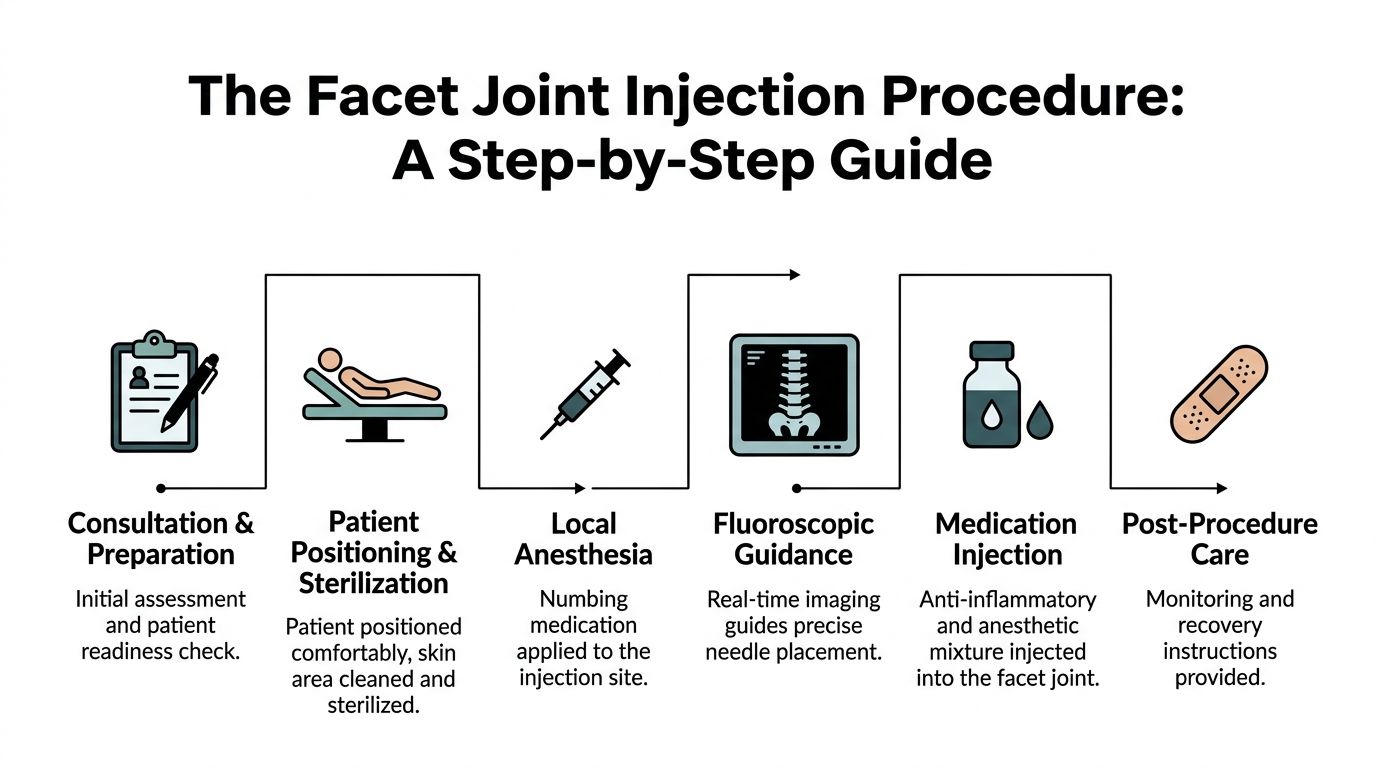 The Facet Joint Injection Procedure: A Step-by-Step Guide

Consultation & Preparation

Initial assessment and patient readiness check.

Patient Positioning & Sterilization

Patient positioned comfortably, skin area cleaned and sterilized.

Local Anesthesia

Numbing medication applied to the injection site.

Fluoroscopic Guidance

Real-time imaging guides precise needle placement.

Medication Injection

Anti-inflammatory and anesthetic mixture injected into the facet joint.

Post-Procedure Care

Monitoring and recovery instructions provided.